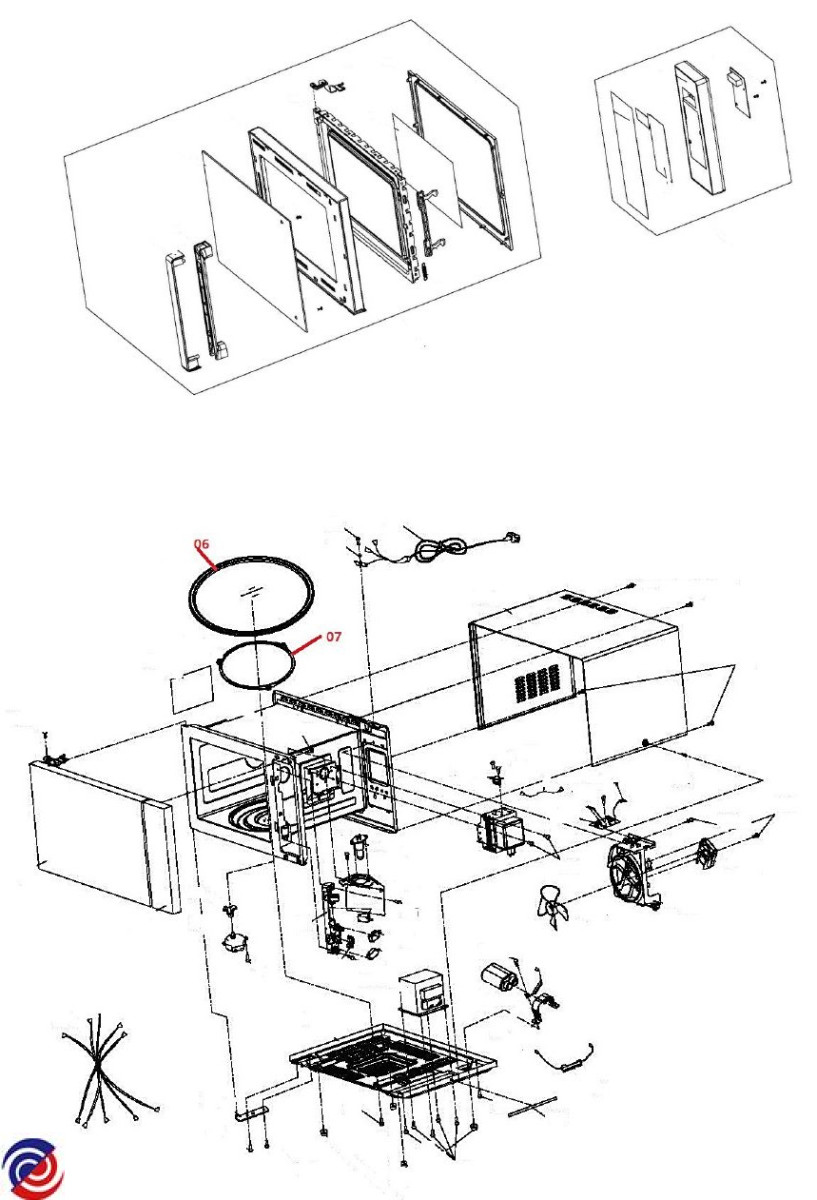 06

07